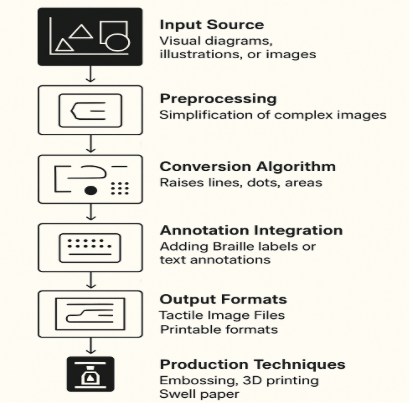 Input Source
Visual diagrams, illustrations, or images

Preprocessing
Simplification of complex images

Conversion Algorithm
Raises lines, dots, areas

Annotation Integration
Adding Braille labels or text annotations

Output Formats
Tactile Image Files
Printable formats

Production Techniques
Embossing, 3D printing
Swell paper